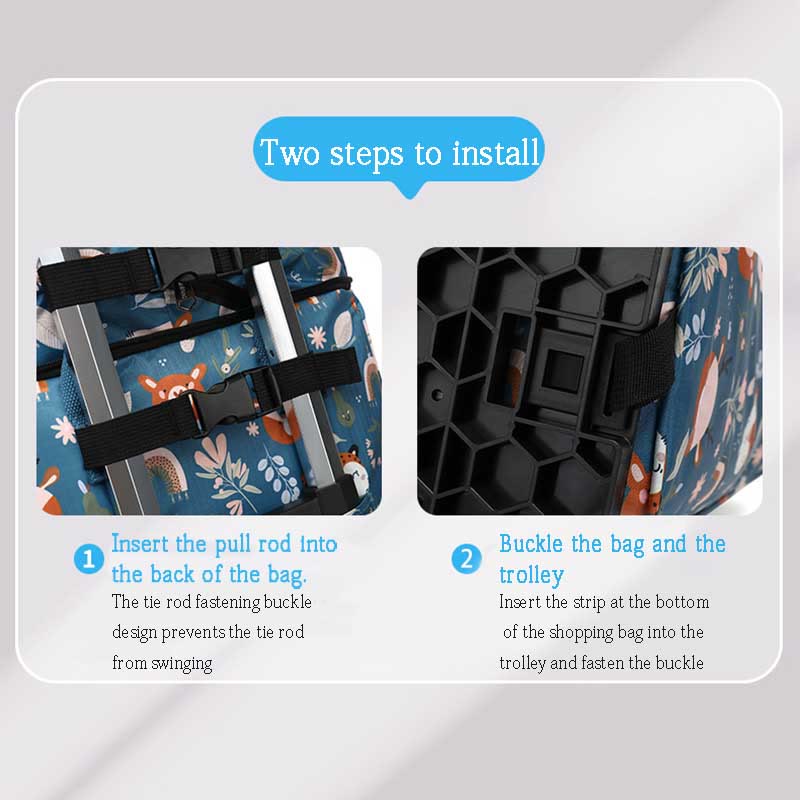 Two steps to install

1 Insert the pull rod into the back of the bag.

The tie rod fastening buckle design prevents the tie rod from swinging

2 Buckle the bag and the trolley

Insert the strip at the bottom of the shopping bag into the trolley and fasten the buckle