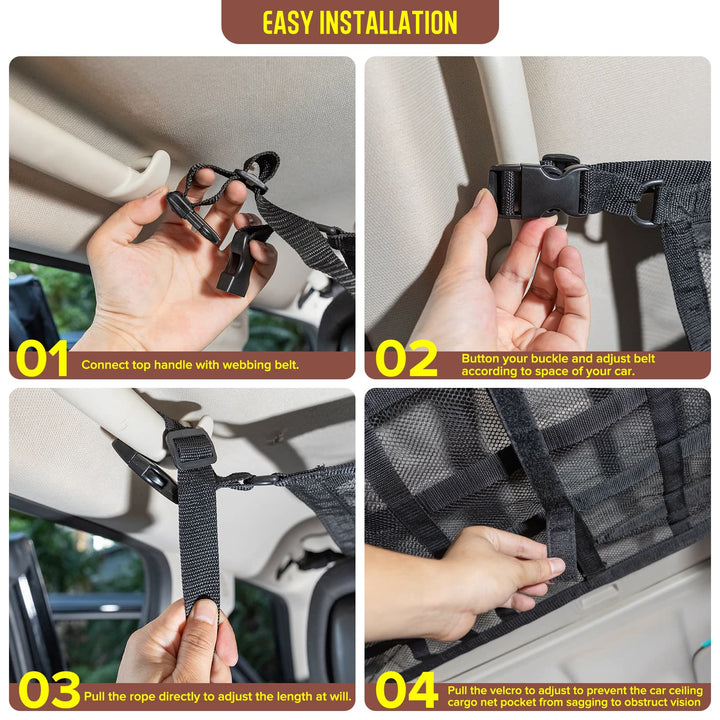 EASY INSTALLATION

01 Connect top handle with webbing belt.

02 Button your buckle and adjust belt according to space of your car.

03 Pull the rope directly to adjust the length at will.

04 Pull the velcro to adjust to prevent the car ceiling cargo net pocket from sagging to obstruct vision