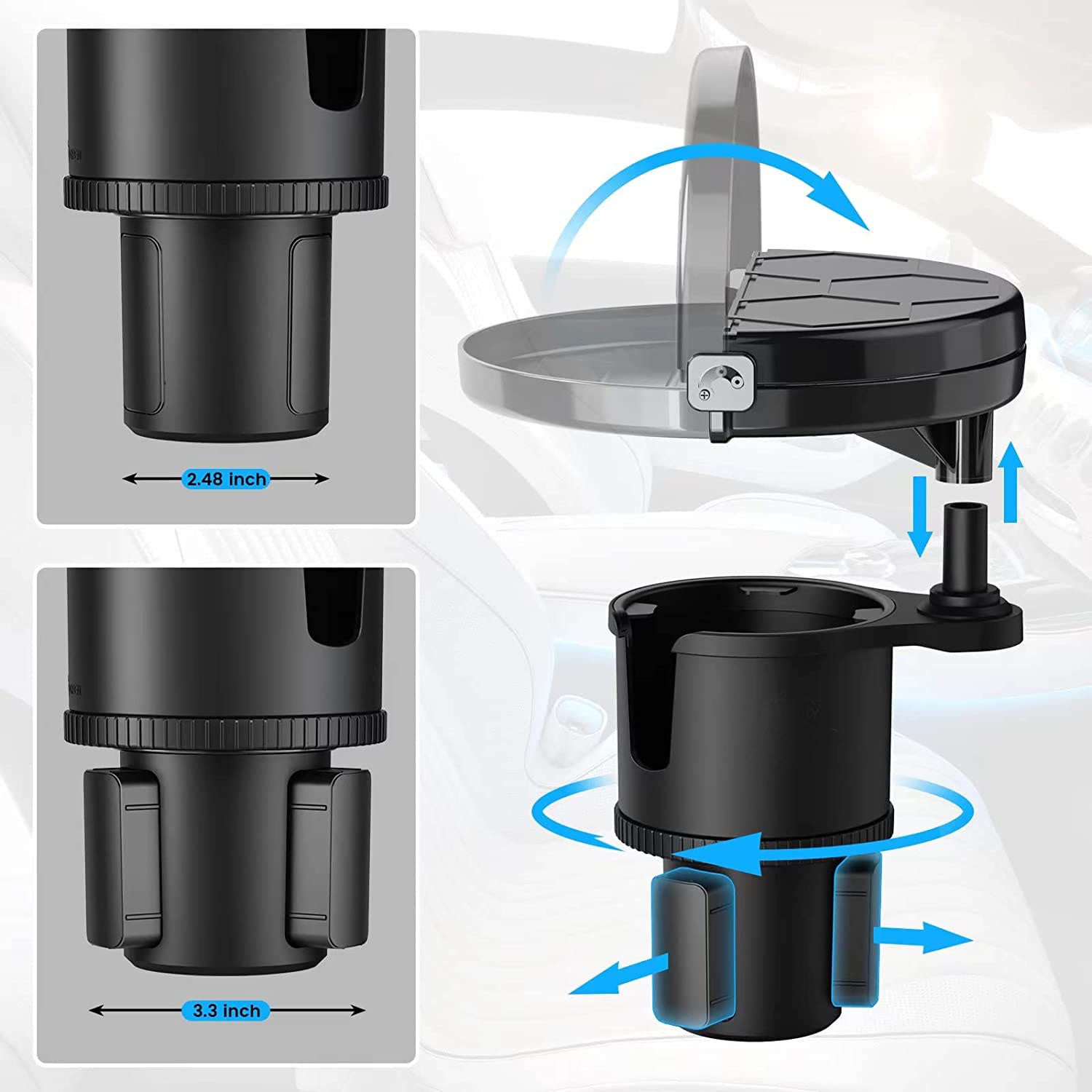 2.48 inch

3.3 inch