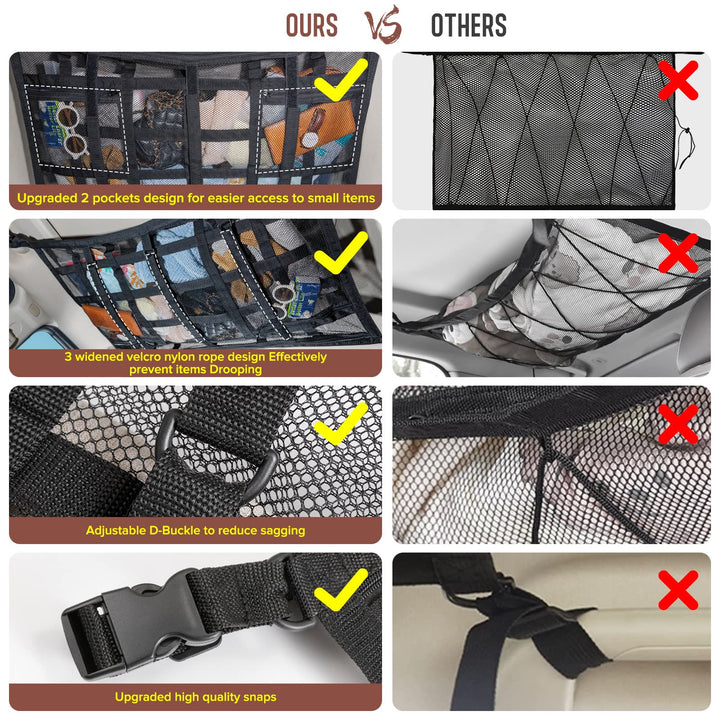 OURS VS OTHERS

Upgraded 2 pockets design for easier access to small items

3 widened velcro nylon rope design Effectively prevent items Drooping

Adjustable D-Buckle to reduce sagging

Upgraded high quality snaps