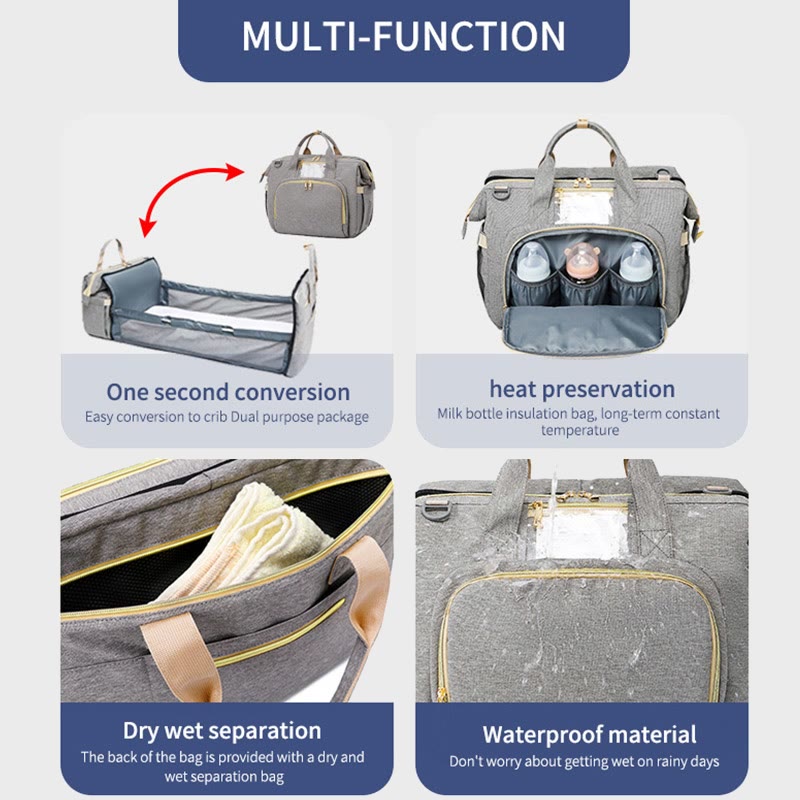 MULTI-FUNCTION

One second conversion
Easy conversion to crib Dual purpose package

heat preservation
Milk bottle insulation bag, long-term constant temperature

Dry wet separation
The back of the bag is provided with a dry and wet separation bag

Waterproof material
Don't worry about getting wet on rainy days