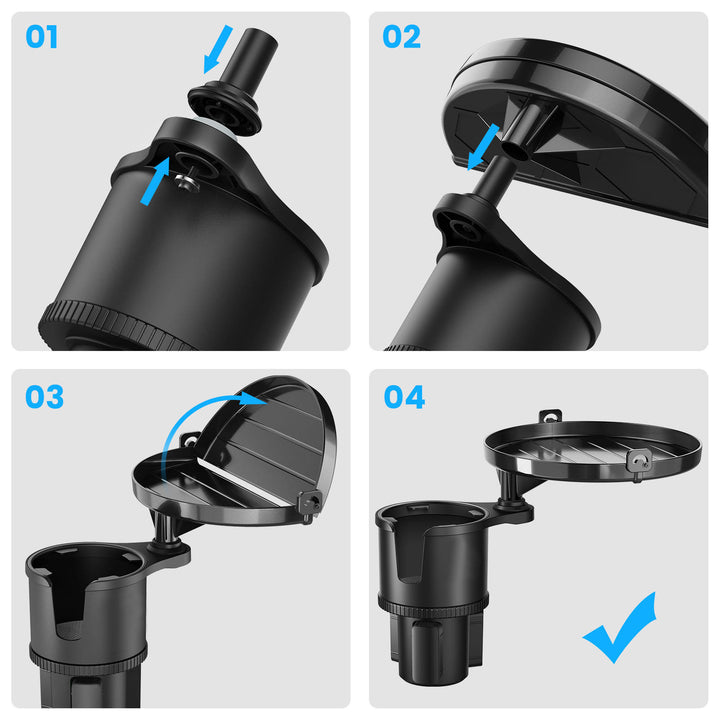 01

02

03

04