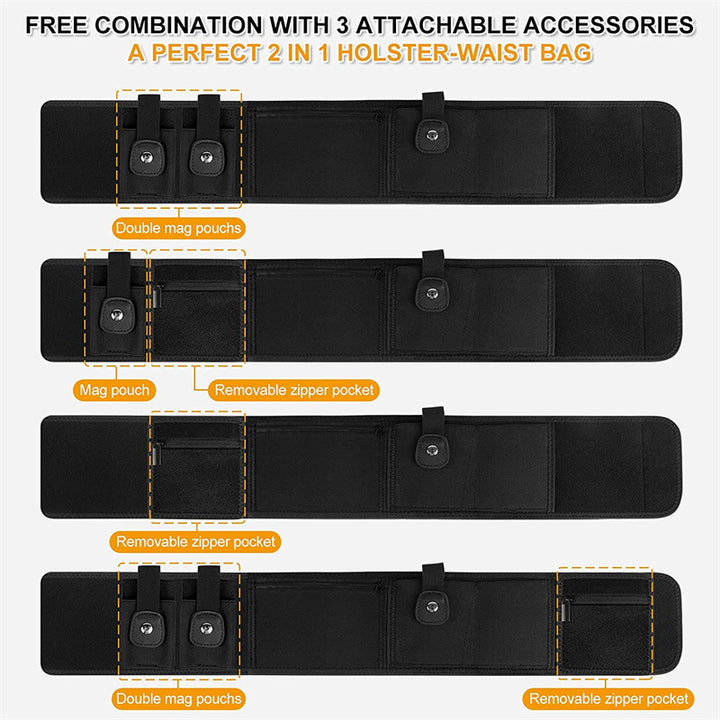 FREE COMBINATION WITH 3 ATTACHABLE ACCESSORIES
A PERFECT 2 IN 1 HOLSTER-WAIST BAG

Double mag pouchs

Mag pouch

Removable zipper pocket

Removable zipper pocket

Double mag pouchs

Removable zipper pocket